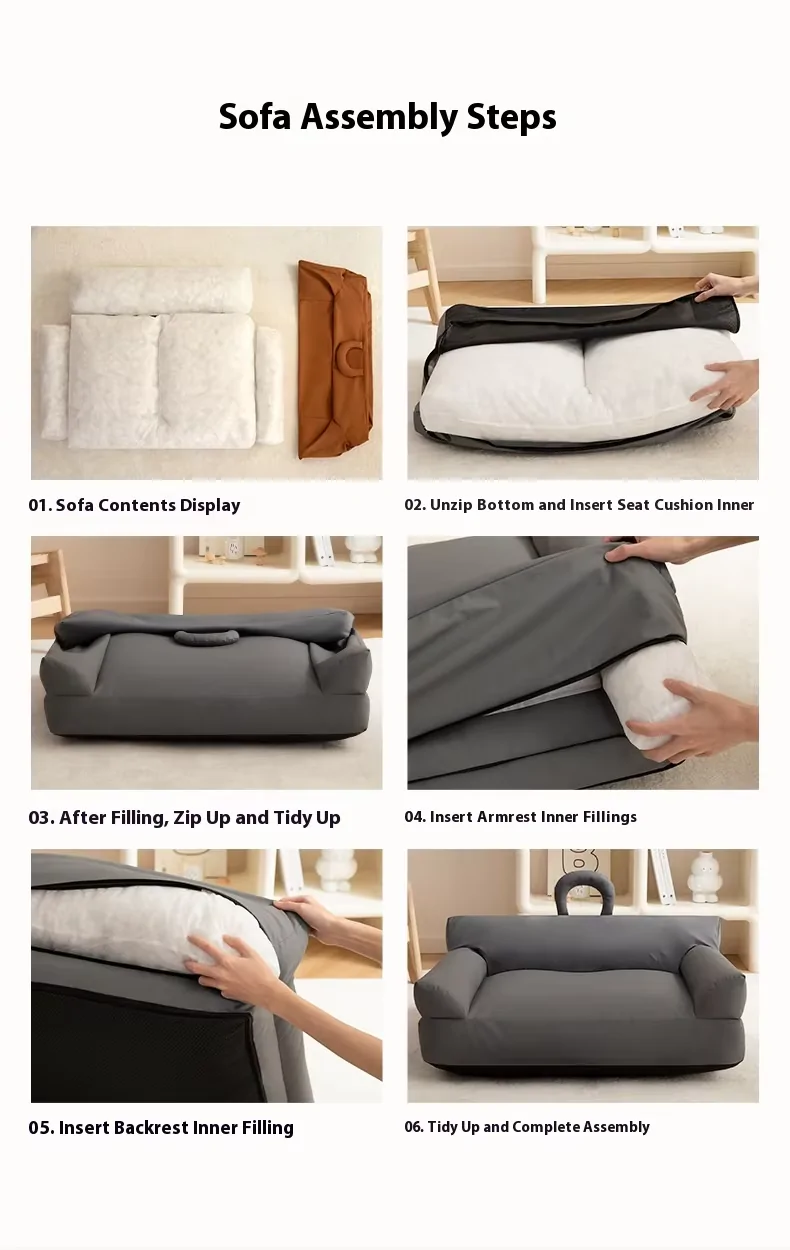 Sofa Assembly Steps

01. Sofa Contents Display

02. Unzip Bottom and Insert Seat Cushion Inner

03. After Filling, Zip Up and Tidy Up

04. Insert Armrest Inner Fillings

05. Insert Backrest Inner Filling

06. Tidy Up and Complete Assembly