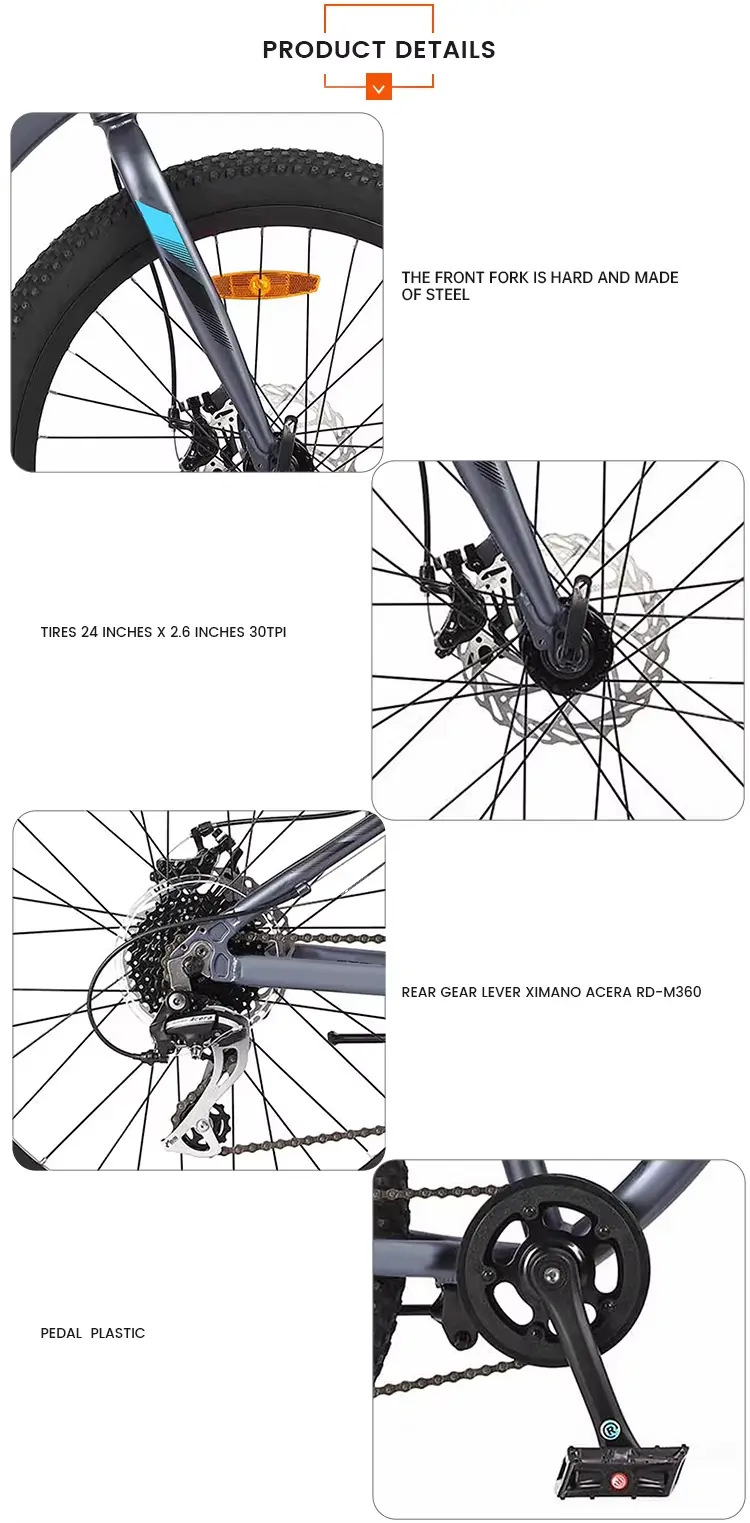 PRODUCT DETAILS

THE FRONT FORK IS HARD AND MADE OF STEEL

TIRES 24 INCHES X 2.6 INCHES 30TPI

REAR GEAR LEVER XIMANO ACERA RD-M360

PEDAL PLASTIC