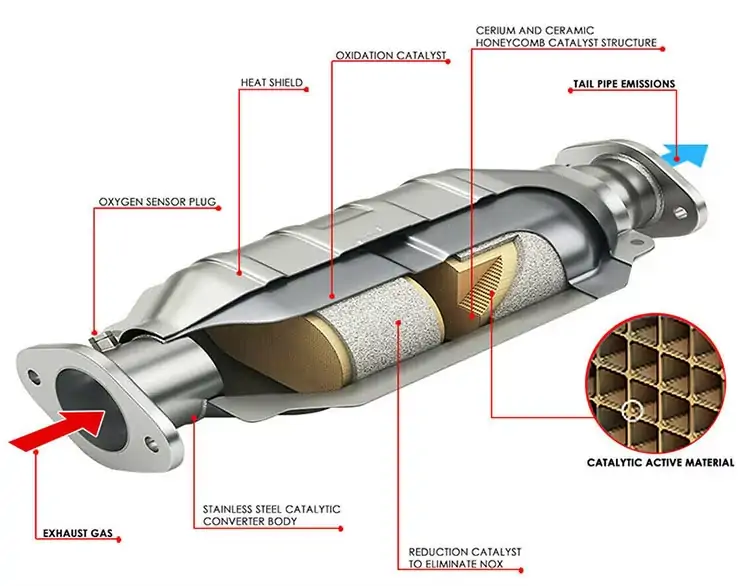 CERIUM AND CERAMIC HONEYCOMB CATALYST STRUCTURE

OXIDATION CATALYST

HEAT SHIELD

TAIL PIPE EMISSIONS

OXYGEN SENSOR PLUG

CATALYTIC ACTIVE MATERIAL

STAINLESS STEEL CATALYTIC CONVERTER BODY

EXHAUST GAS

REDUCTION CATALYST TO ELIMINATE NOX